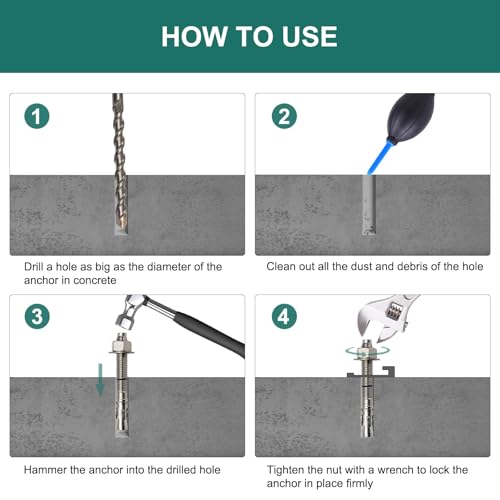 HOW TO USE

1

Drill a hole as big as the diameter of the anchor in concrete

2

Clean out all the dust and debris of the hole

3

Hammer the anchor into the drilled hole

4

Tighten the nut with a wrench to lock the anchor in place firmly