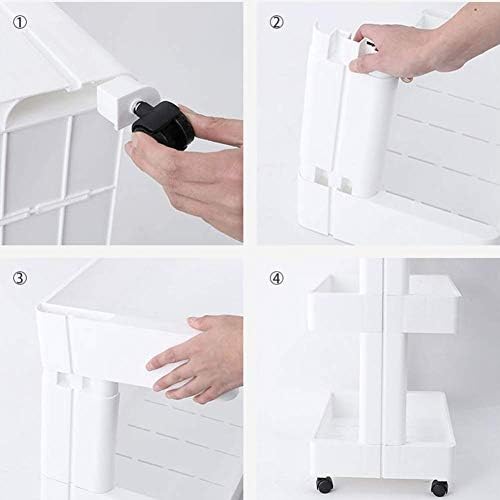 ①

②

③

④