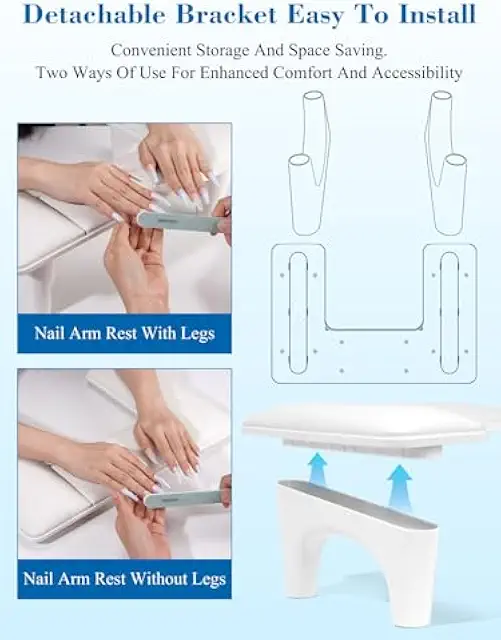 Detachable Bracket Easy To Install

Convenient Storage And Space Saving.
Two Ways Of Use For Enhanced Comfort And Accessibility

Nail Arm Rest With Legs

Nail Arm Rest Without Legs