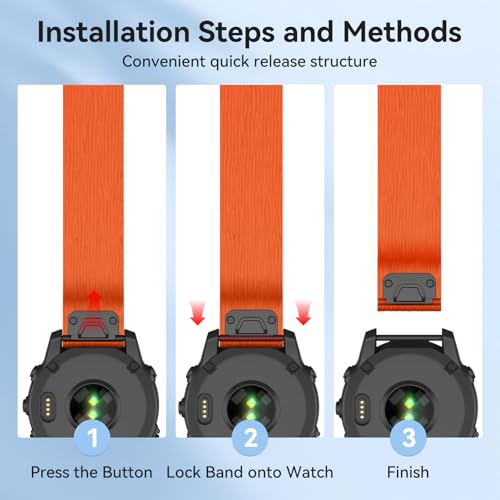 Installation Steps and Methods

Convenient quick release structure

1

Press the Button

2

Lock Band onto Watch

3

Finish