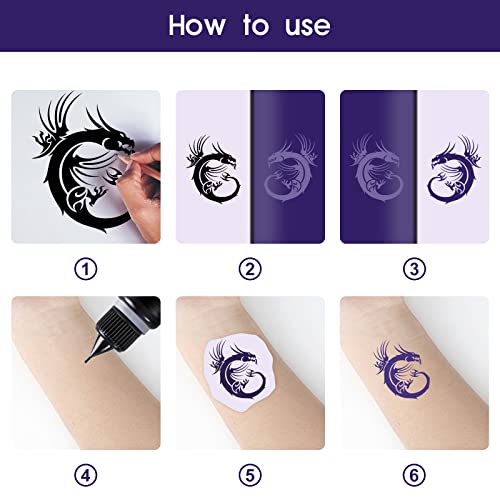 How to use

①

②

③

④

⑤

⑥