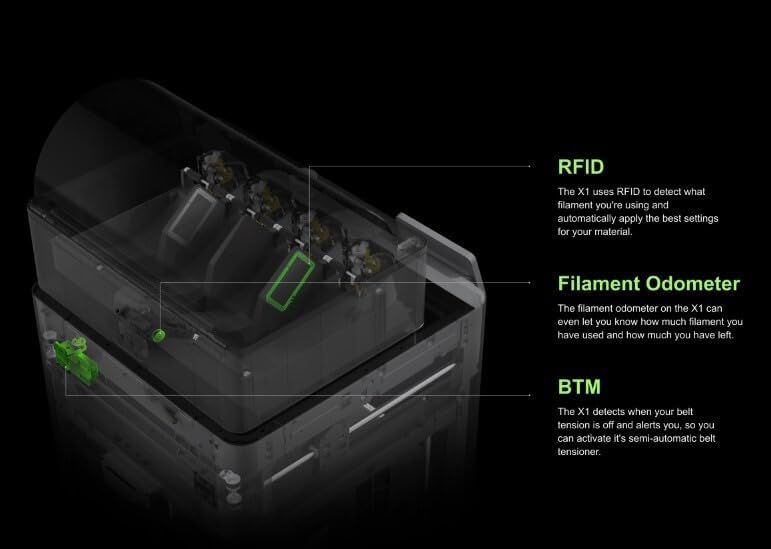 RFID

The X1 uses RFID to detect what filament you're using and automatically apply the best settings for your material.

Filament Odometer

The filament odometer on the X1 can even let you know how much filament you have used and how much you have left.

BTM

The X1 detects when your belt tension is off and alerts you, so you can activate it's semi-automatic belt tensioner.