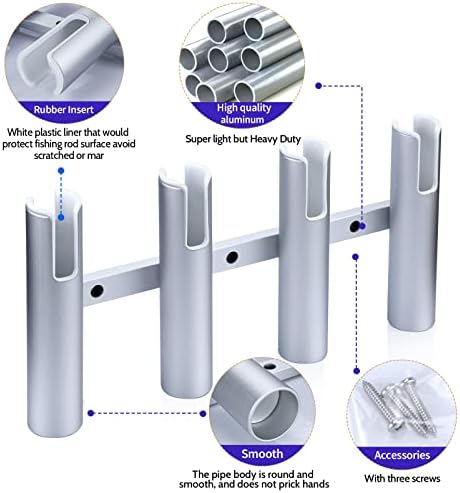 Rubber Insert

White plastic liner that would protect fishing rod surface avoid scratched or mar

High quality aluminum

Super light but Heavy Duty

Smooth

The pipe body is round and smooth, and does not prick hands

Accessories

With three screws