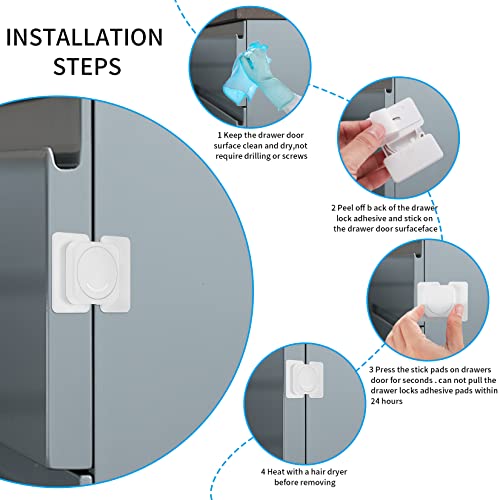 INSTALLATION STEPS

1 Keep the drawer door surface clean and dry,not require drilling or screws

2 Peel off b ack of the drawer lock adhesive and stick on the drawer door surfaceface

3 Press the stick pads on drawers door for seconds . can not pull the drawer locks adhesive pads within 24 hours

4 Heat with a hair dryer before removing