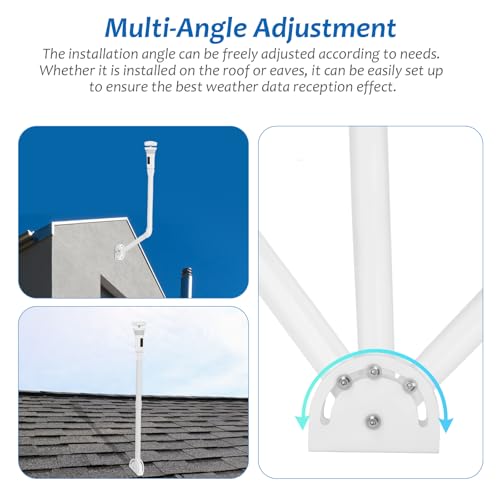 Multi-Angle Adjustment

The installation angle can be freely adjusted according to needs. Whether it is installed on the roof or eaves, it can be easily set up to ensure the best weather data reception effect.