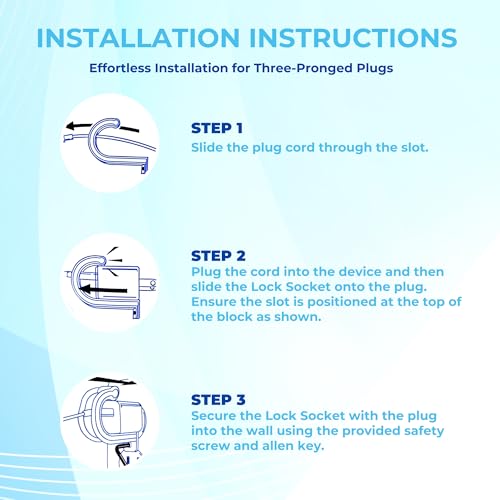 INSTALLATION INSTRUCTIONS

Effortless Installation for Three-Pronged Plugs

STEP 1
Slide the plug cord through the slot.

STEP 2
Plug the cord into the device and then slide the Lock Socket onto the plug. Ensure the slot is positioned at the top of the block as shown.

STEP 3
Secure the Lock Socket with the plug into the wall using the provided safety screw and allen key.