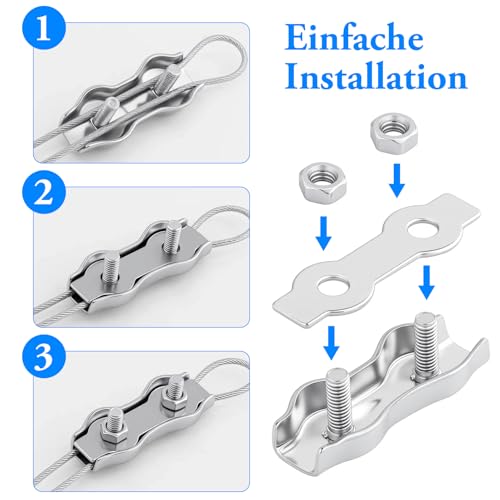 1

2

3

Einfache Installation