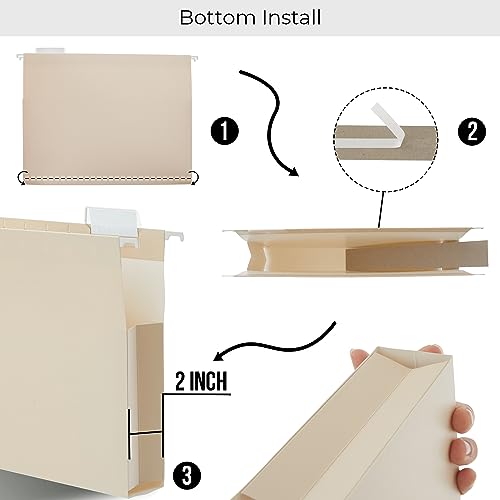 Bottom Install

1

2

2 INCH

3