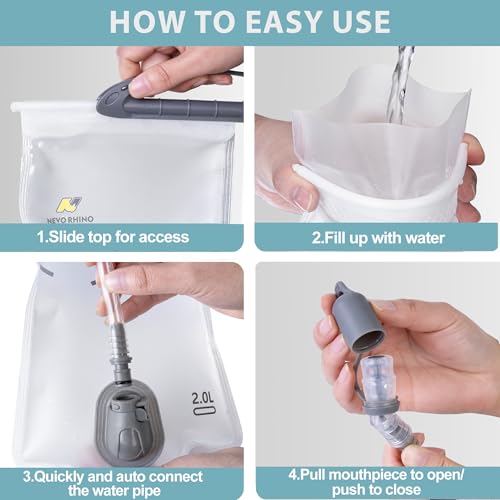 HOW TO EASY USE

NEVO RHINO

1.Slide top for access

2.Fill up with water

2.0L

3.Quickly and auto connect the water pipe

4.Pull mouthpiece to open/ push to close