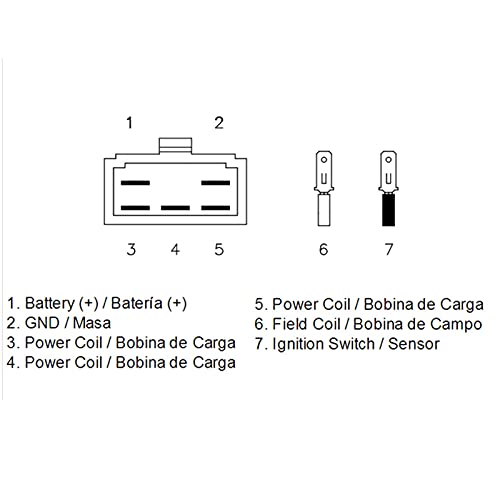 1 2

3 4 5 6 7

1. Battery (+) / Batería (+)
2. GND / Masa
3. Power Coil / Bobina de Carga
4. Power Coil / Bobina de Carga

5. Power Coil / Bobina de Carga
6. Field Coil / Bobina de Campo
7. Ignition Switch / Sensor