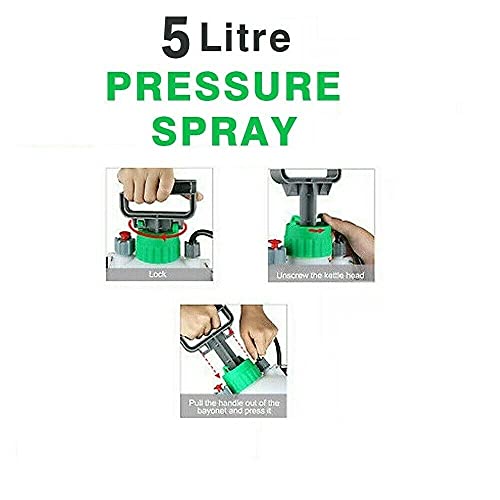 5 Litre
PRESSURE
SPRAY

Lock

Unscrew the kettle head

Pull the handle out of the bayonet and press it