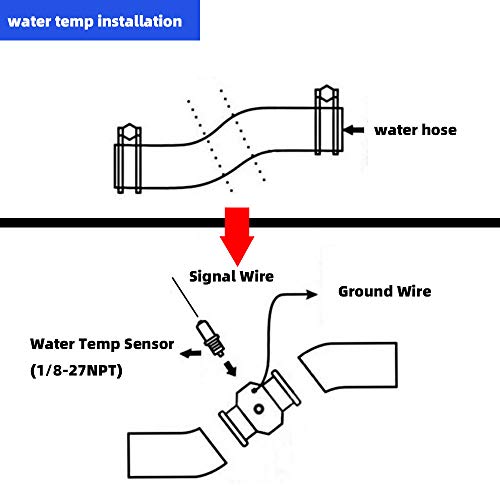 water temp installation

water hose

Signal Wire

Ground Wire

Water Temp Sensor

(1/8-27NPT)