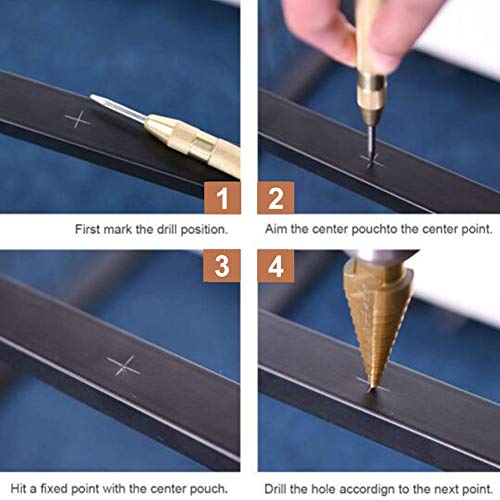 1

First mark the drill position.

2

Aim the center pouchto the center point.

3

Hit a fixed point with the center pouch.

4

Drill the hole accordign to the next point.