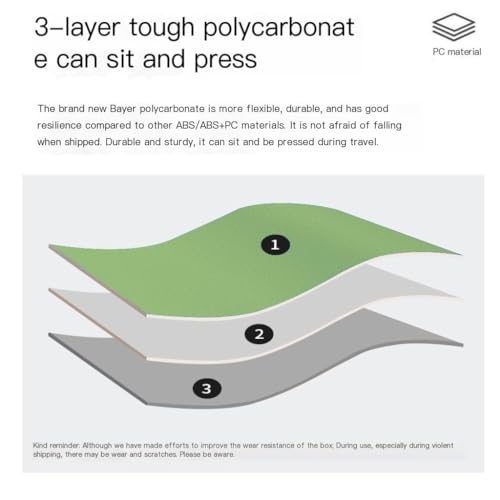 3-layer tough polycarbonat e can sit and press

PC material

The brand new Bayer polycarbonate is more flexible, durable, and has good resilience compared to other ABS/ABS+PC materials. It is not afraid of falling when shipped. Durable and sturdy, it can sit and be pressed during travel.

1

2

3

Kind reminder: Although we have made efforts to improve the wear resistance of the box; During use, especially during violent shipping, there may be wear and scratches. Please be aware.