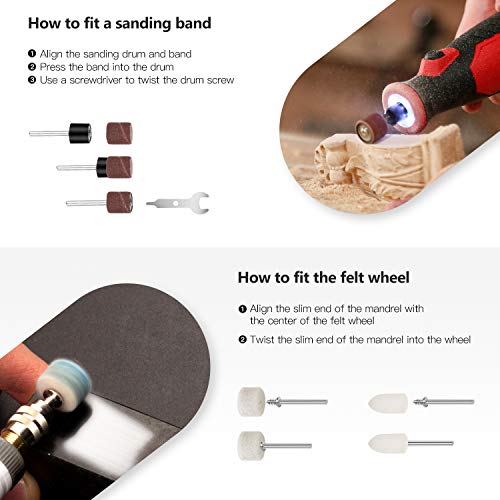 How to fit a sanding band

❶ Align the sanding drum and band
❷ Press the band into the drum
❸ Use a screwdriver to twist the drum screw

How to fit the felt wheel

❶ Align the slim end of the mandrel with the center of the felt wheel
❷ Twist the slim end of the mandrel into the wheel