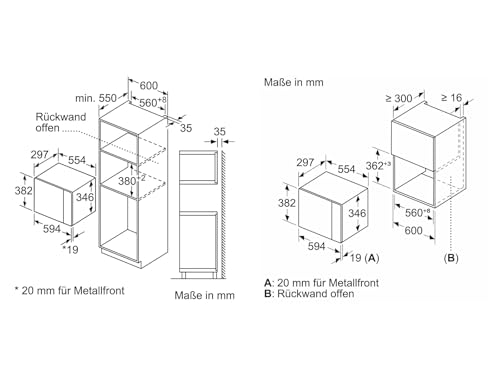 600
min. 550
$560^{+8}$
Rückwand offen
35
35
297
554
382
346
$380^{+2}$
594
*19
* 20 mm für Metallfront
Maße in mm

Maße in mm
≥ 300
≥ 16
297
554
$362^{+3}$
382
346
$560^{+8}$
600
594
19 (A)
(B)
A: 20 mm für Metallfront
B: Rückwand offen