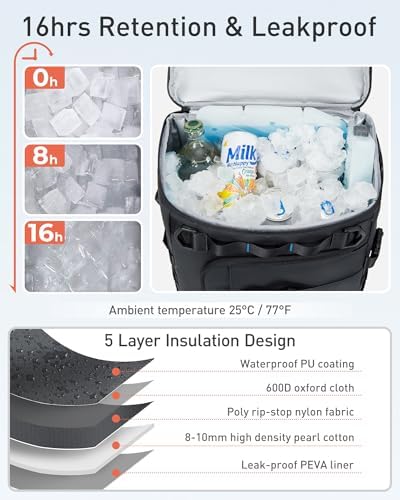 16hrs Retention & Leakproof

0h

8h

16h

Milk

Ambient temperature 25°C / 77°F

5 Layer Insulation Design

Waterproof PU coating

600D oxford cloth

Poly rip-stop nylon fabric

8-10mm high density pearl cotton

Leak-proof PEVA liner