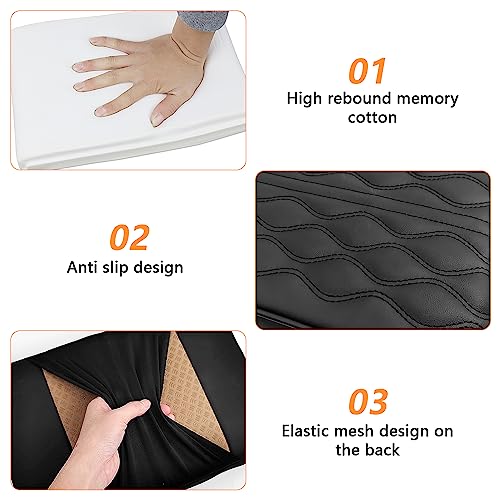 01
High rebound memory cotton

02
Anti slip design

03
Elastic mesh design on the back