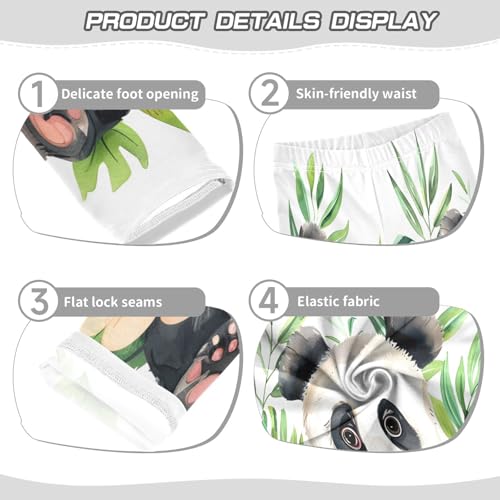 PRODUCT DETAILS DISPLAY

1 Delicate foot opening

2 Skin-friendly waist

3 Flat lock seams

4 Elastic fabric