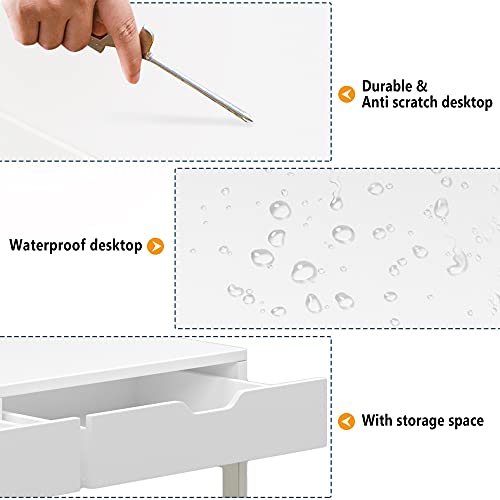 Durable &
Anti scratch desktop

Waterproof desktop

With storage space