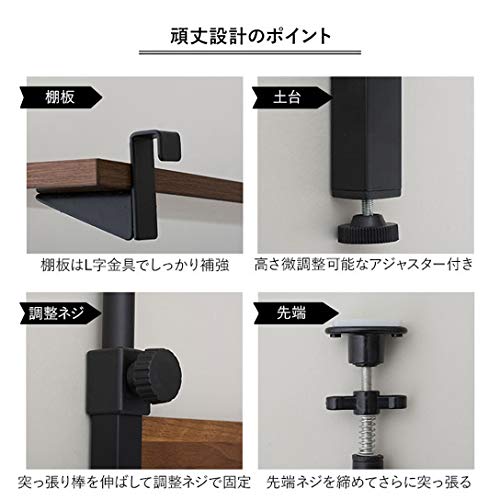 頑丈設計のポイント

棚板

棚板はL字金具でしっかり補強

土台

高さ微調整可能なアジャスター付き

調整ネジ

突っ張り棒を伸ばして調整ネジで固定

先端

先端ネジを締めてさらに突っ張る