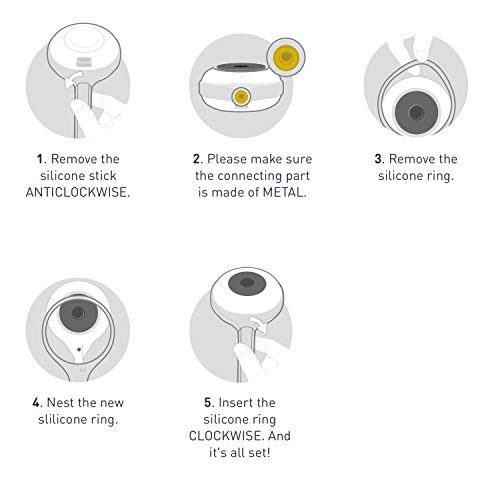 1. Remove the silicone stick ANTICLOCKWISE.

2. Please make sure the connecting part is made of METAL.

3. Remove the silicone ring.

4. Nest the new slilicone ring.

5. Insert the silicone ring CLOCKWISE. And it's all set!