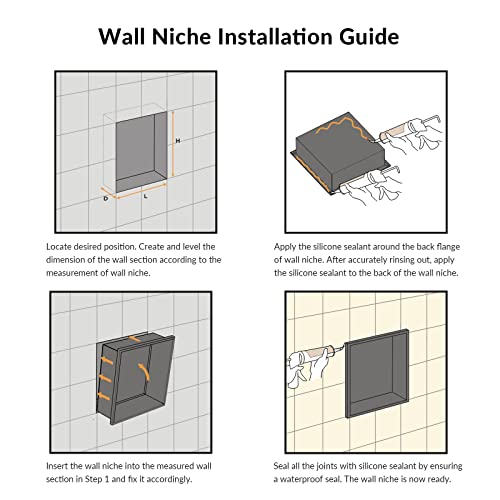 Wall Niche Installation Guide

H

D

L

Locate desired position. Create and level the dimension of the wall section according to the measurement of wall niche.

Apply the silicone sealant around the back flange of wall niche. After accurately rinsing out, apply the silicone sealant to the back of the wall niche.

Insert the wall niche into the measured wall section in Step 1 and fix it accordingly.

Seal all the joints with silicone sealant by ensuring a waterproof seal. The wall niche is now ready.