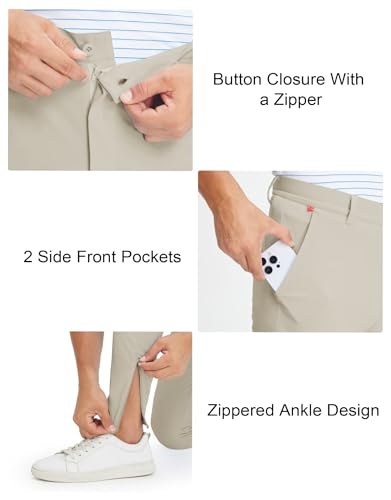 Button Closure With a Zipper

2 Side Front Pockets

Zippered Ankle Design