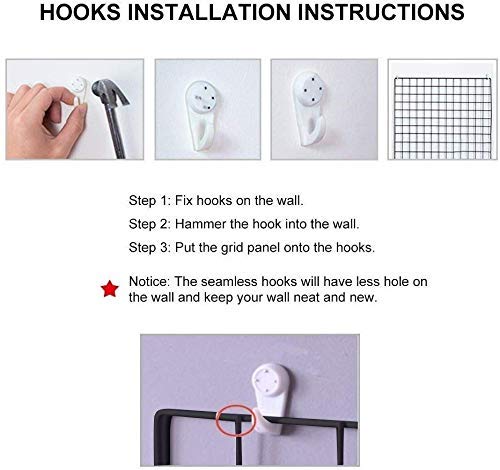 HOOKS INSTALLATION INSTRUCTIONS

Step 1: Fix hooks on the wall.

Step 2: Hammer the hook into the wall.

Step 3: Put the grid panel onto the hooks.

Notice: The seamless hooks will have less hole on the wall and keep your wall neat and new.