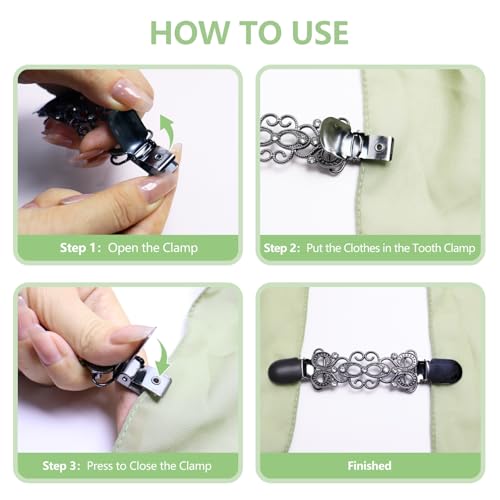 HOW TO USE

Step 1: Open the Clamp

Step 2: Put the Clothes in the Tooth Clamp

Step 3: Press to Close the Clamp

Finished