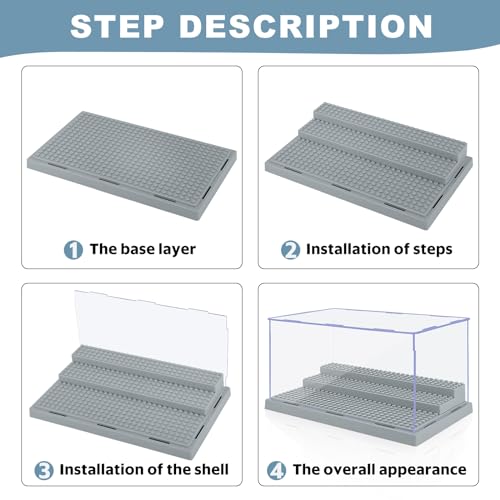 STEP DESCRIPTION

1 The base layer

2 Installation of steps

3 Installation of the shell

4 The overall appearance