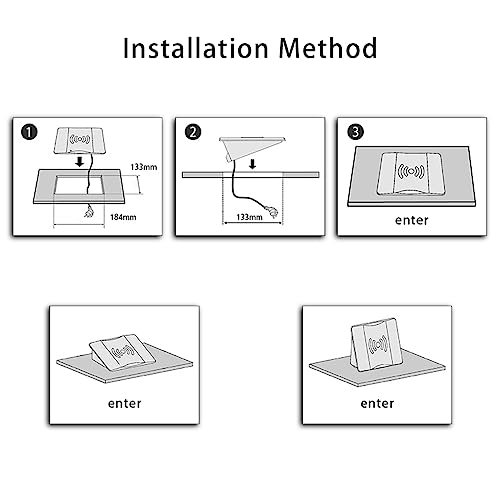 Installation Method

1

133mm

184mm

2

133mm

3

enter

enter

enter