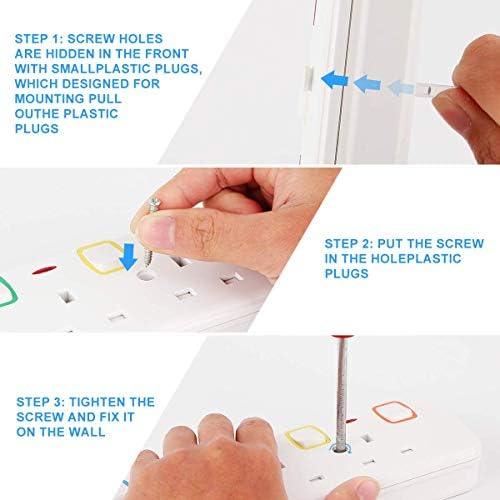 STEP 1: SCREW HOLES ARE HIDDEN IN THE FRONT WITH SMALLPLASTIC PLUGS, WHICH DESIGNED FOR MOUNTING PULL OUTHE PLASTIC PLUGS

STEP 2: PUT THE SCREW IN THE HOLEPLASTIC PLUGS

STEP 3: TIGHTEN THE SCREW AND FIX IT ON THE WALL