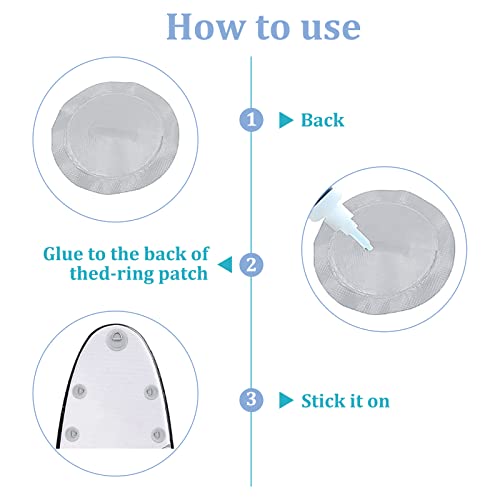 How to use

1 Back

Glue to the back of thed-ring patch 2

3 Stick it on