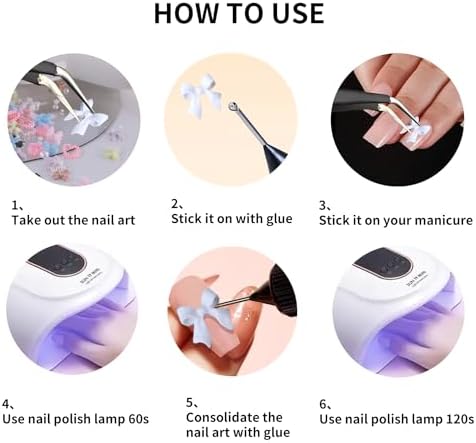 HOW TO USE

1、
Take out the nail art

2、
Stick it on with glue

3、
Stick it on your manicure

4、
Use nail polish lamp 60s

5、
Consolidate the nail art with glue

6、
Use nail polish lamp 120s