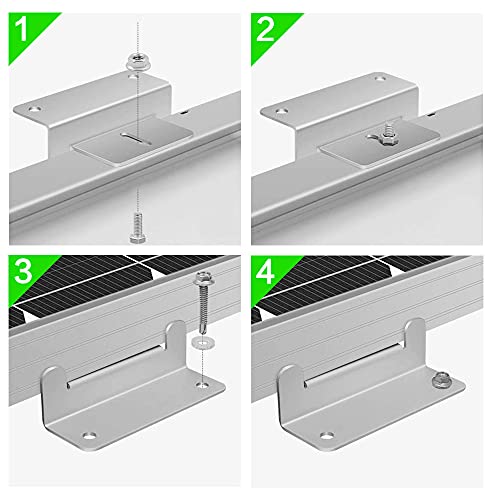 1

2

3

4