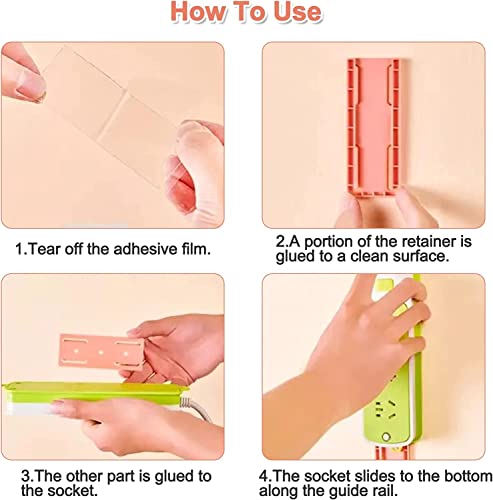 How To Use

1.Tear off the adhesive film.

2.A portion of the retainer is glued to a clean surface.

3.The other part is glued to the socket.

4.The socket slides to the bottom along the guide rail.