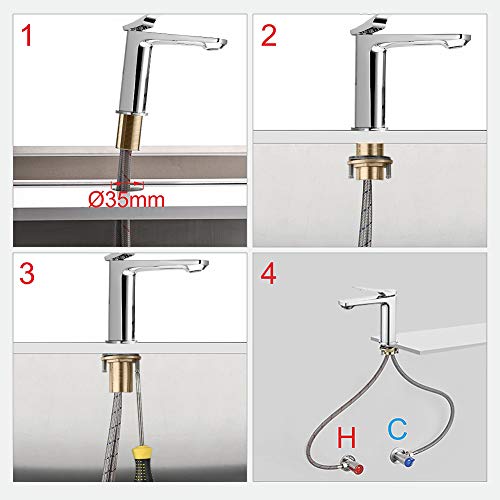 1

Ø35mm

2

3

4

H

C