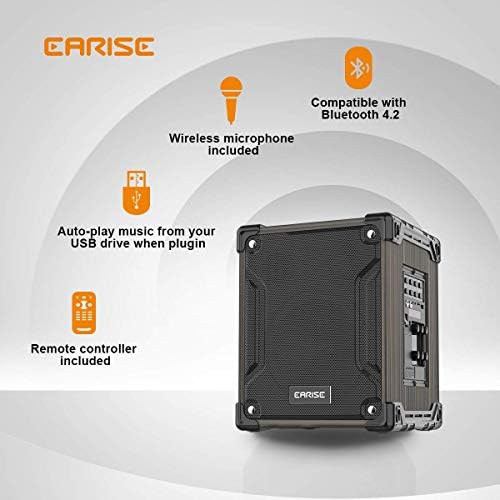 EARISE

Compatible with Bluetooth 4.2

Wireless microphone included

Auto-play music from your USB drive when plugin

Remote controller included

EARISE