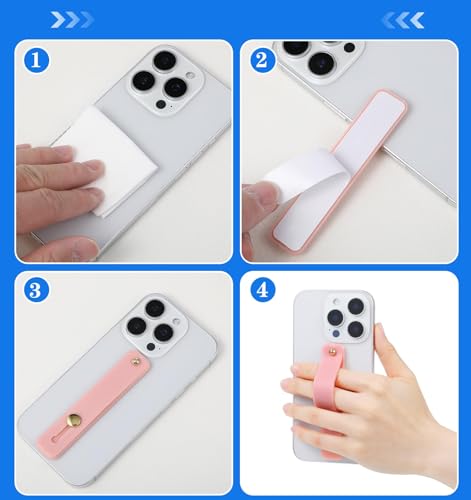 1

2

3

4