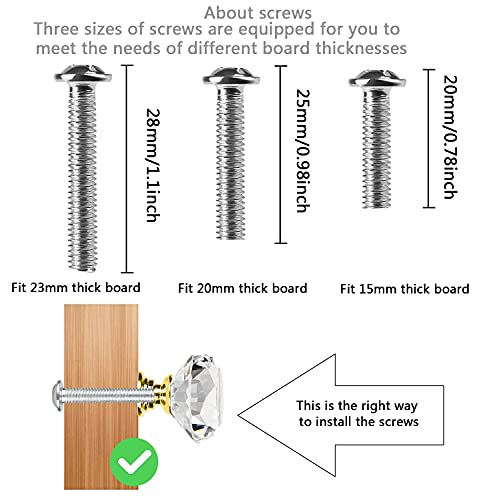 About screws
Three sizes of screws are equipped for you to meet the needs of different board thicknesses

28mm/1.1inch

25mm/0.98inch

20mm/0.78inch

Fit 23mm thick board

Fit 20mm thick board

Fit 15mm thick board

This is the right way to install the screws