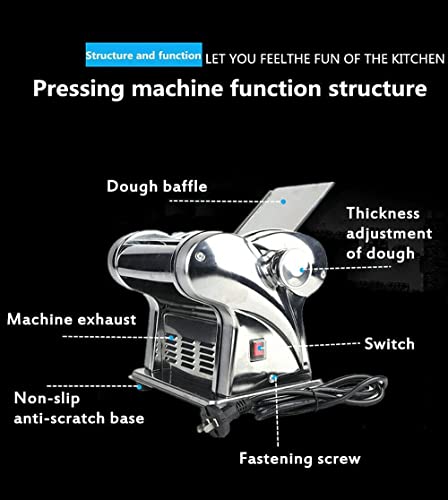 Structure and function LET YOU FEELTHE FUN OF THE KITCHEN

Pressing machine function structure

Dough baffle

Thickness adjustment of dough

Machine exhaust

Switch

Non-slip anti-scratch base

Fastening screw