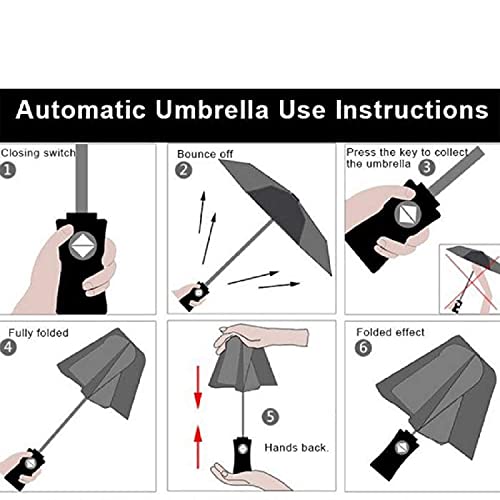 Automatic Umbrella Use Instructions

Closing switch
1

Bounce off
2

Press the key to collect the umbrella
3

Fully folded
4

5
Hands back.

Folded effect
6