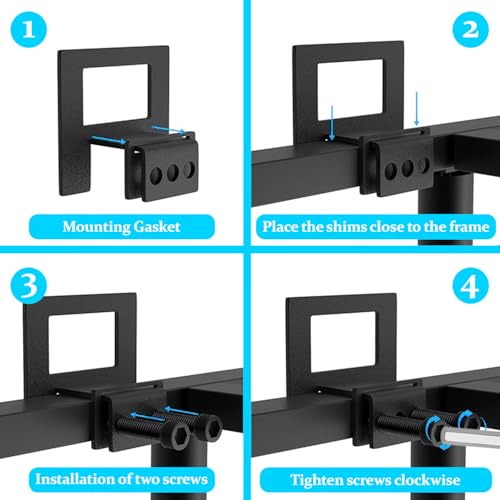 1

Mounting Gasket

2

Place the shims close to the frame

3

Installation of two screws

4

Tighten screws clockwise