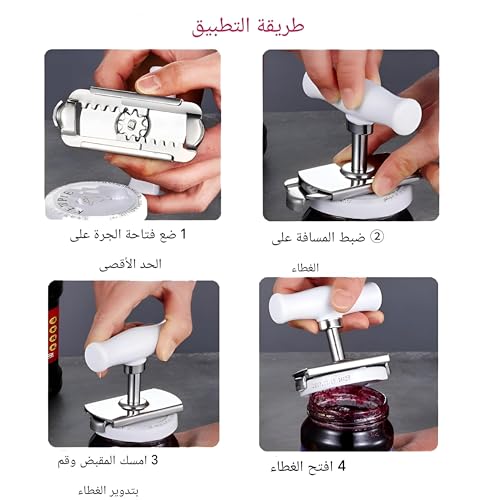 طريقة التطبيق

1 ضع فتاحة الجرة على الحد الأقصى

② ضبط المسافة على الغطاء

3 امسك المقبض وقم بتدوير الغطاء

4 افتح الغطاء