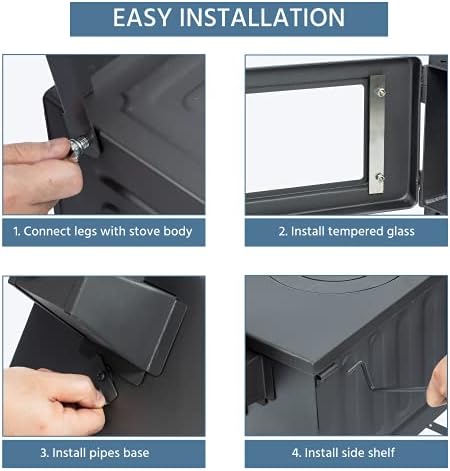 EASY INSTALLATION

1. Connect legs with stove body

2. Install tempered glass

3. Install pipes base

4. Install side shelf