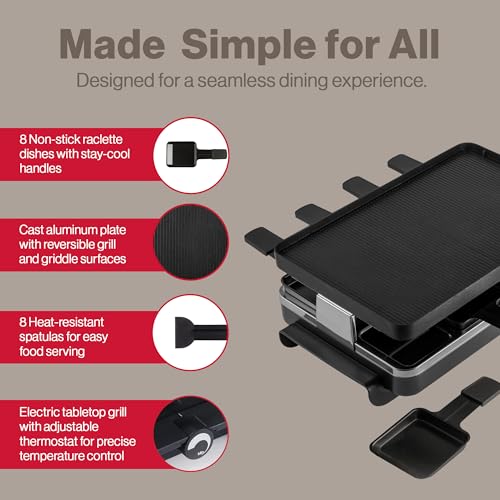 Made Simple for All

Designed for a seamless dining experience.

8 Non-stick raclette dishes with stay-cool handles

Cast aluminum plate with reversible grill and griddle surfaces

8 Heat-resistant spatulas for easy food serving

Electric tabletop grill with adjustable thermostat for precise temperature control