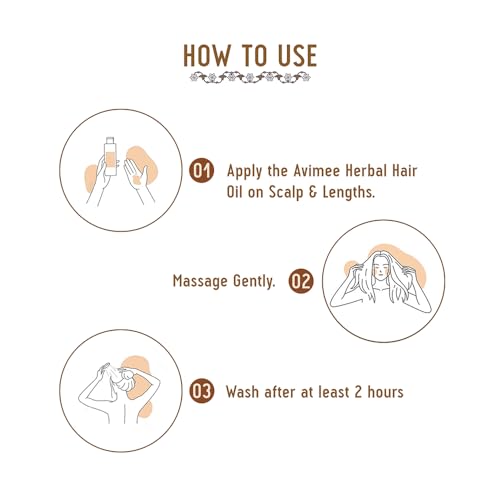 HOW TO USE

01 Apply the Avimee Herbal Hair Oil on Scalp & Lengths.

Massage Gently. 02

03 Wash after at least 2 hours