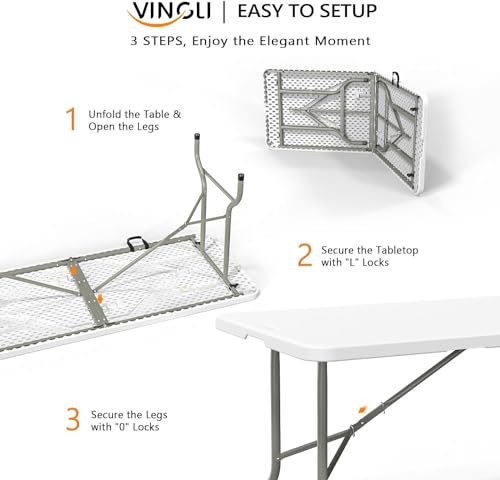 VINGLI | EASY TO SETUP

3 STEPS, Enjoy the Elegant Moment

1 Unfold the Table & Open the Legs

2 Secure the Tabletop with "L" Locks

3 Secure the Legs with "0" Locks