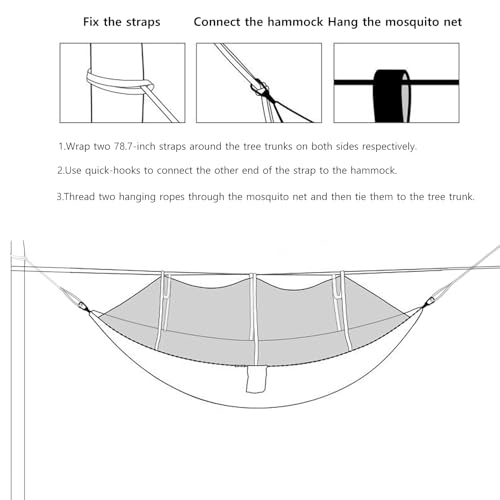 Fix the straps

Connect the hammock

Hang the mosquito net

1.Wrap two 78.7-inch straps around the tree trunks on both sides respectively.

2.Use quick-hooks to connect the other end of the strap to the hammock.

3.Thread two hanging ropes through the mosquito net and then tie them to the tree trunk.